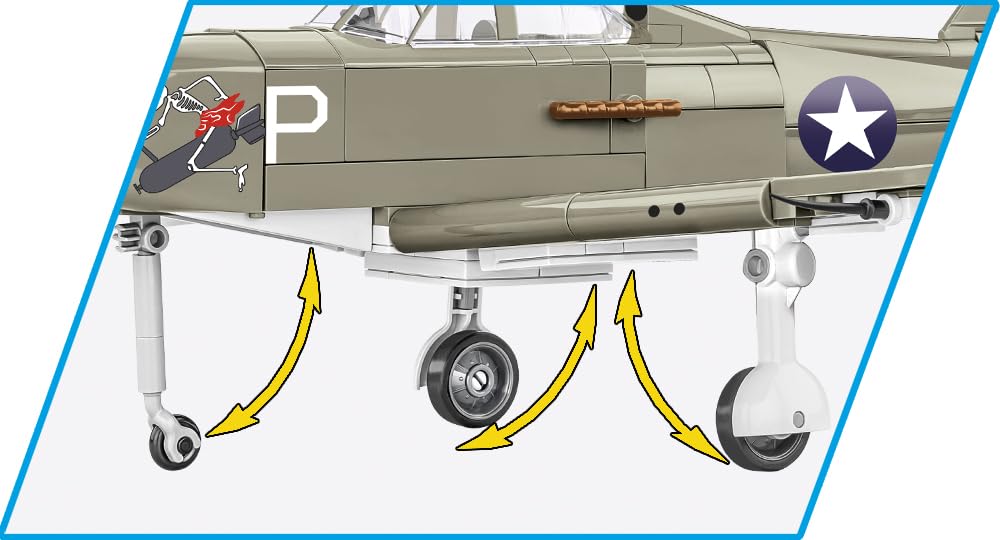 P